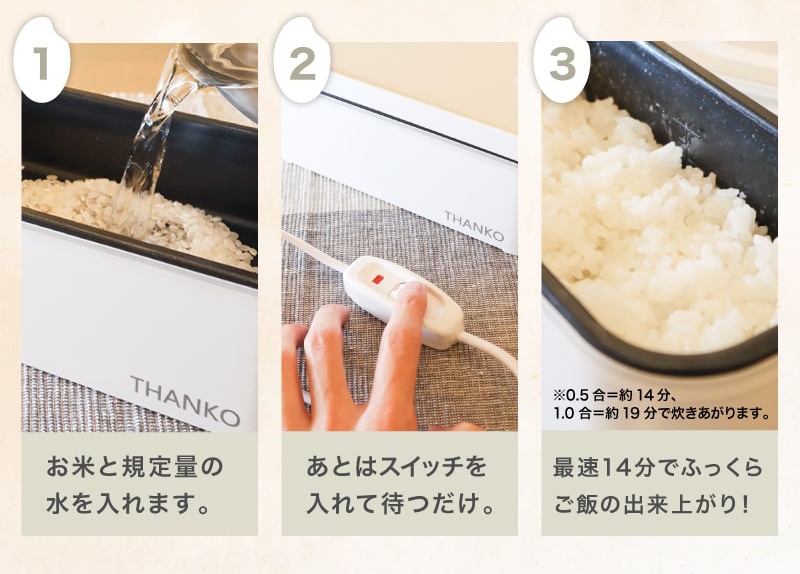 1

THANKO

お米と規定量の水を入れます。

2

THANKO

あとはスイッチを入れて待つだけ。

3

※0.5 合=約 14 分、1.0 合=約 19 分で炊きあがります。

最速14分でふっくらご飯の出来上がり!