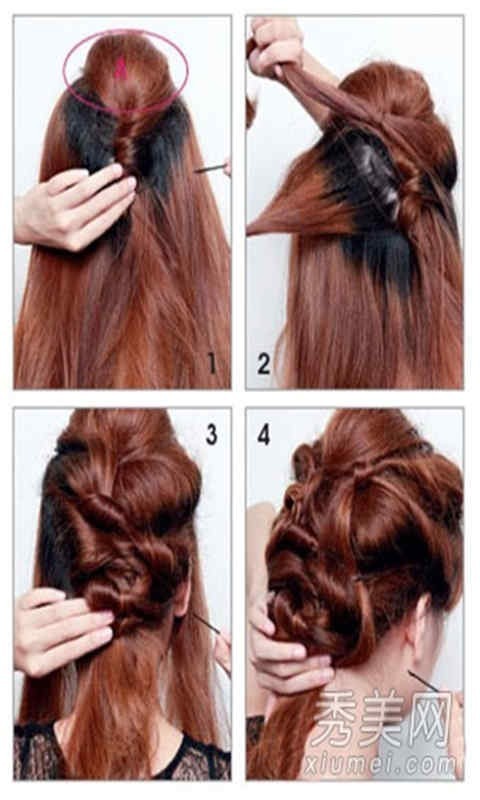 1
2
3
4
秀美网
xiumei.com