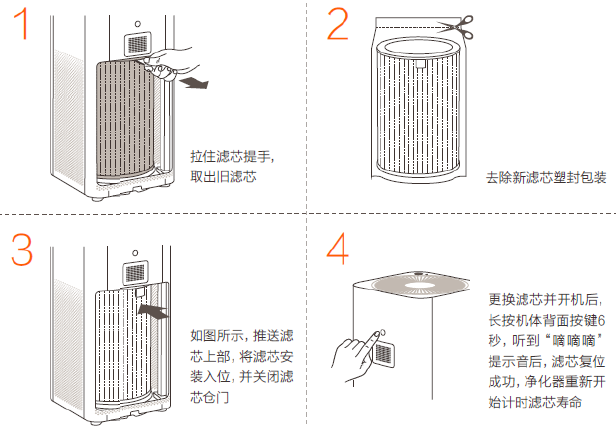 1

拉住滤芯提手，取出旧滤芯

2

去除新滤芯塑封包装

3

如图所示，推送滤芯上部，将滤芯安装入位，并关闭滤芯仓门

4

更换滤芯并开机后，长按机体背面按键6秒，听到“嘀嘀嘀”提示音后，滤芯复位成功，净化器重新开始计时滤芯寿命